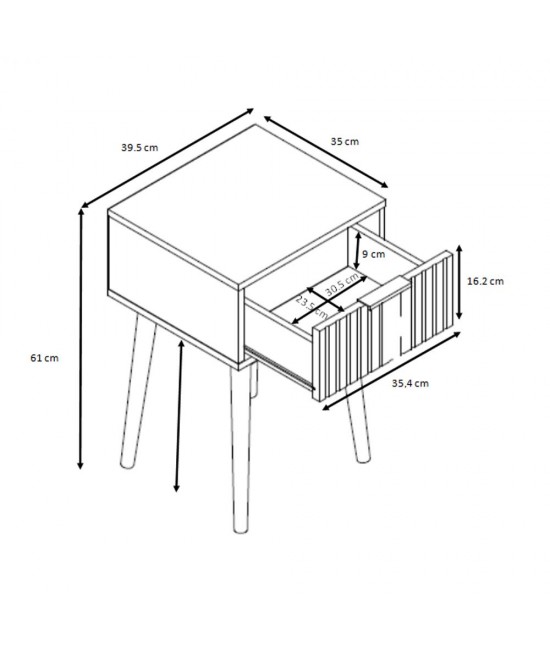 39.5 cm
35 cm
9 cm
16.2 cm
30.5 cm
23.5 cm
35,4 cm
61 cm