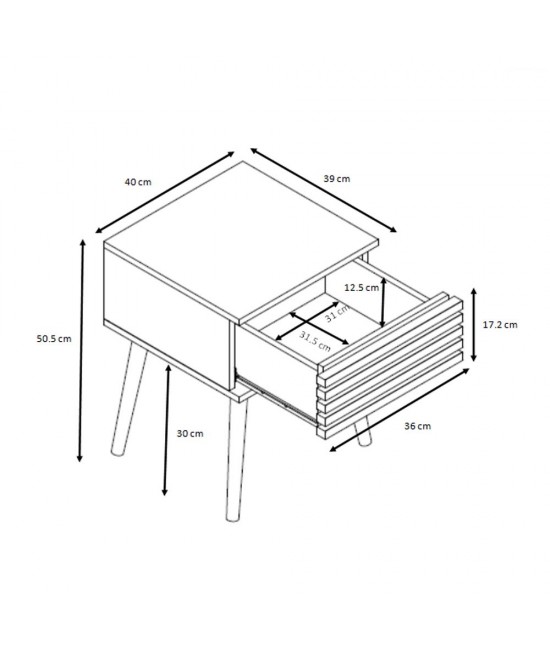 40 cm
39 cm
50.5 cm
12.5 cm
31 cm
31.5 cm
17.2 cm
30 cm
36 cm