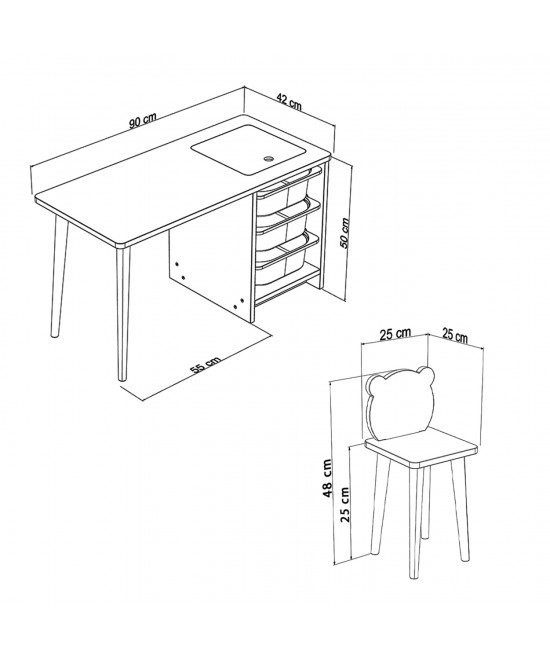 90 cm
42 cm
50 cm
55 cm
25 cm
25 cm
48 cm
25 cm