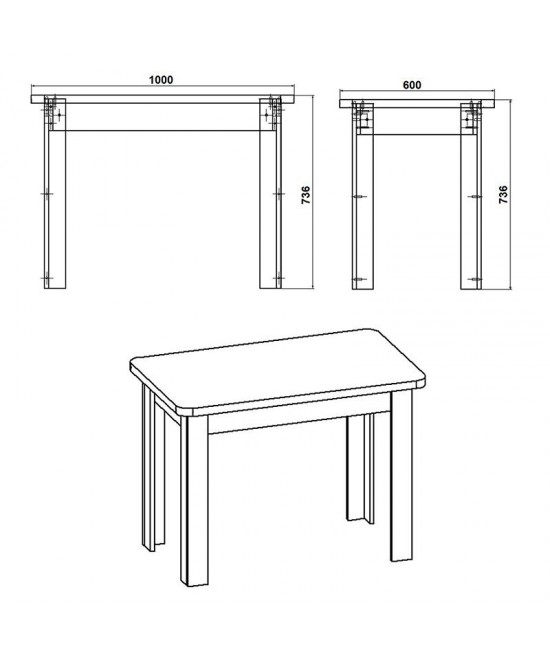 1000
736
600
736