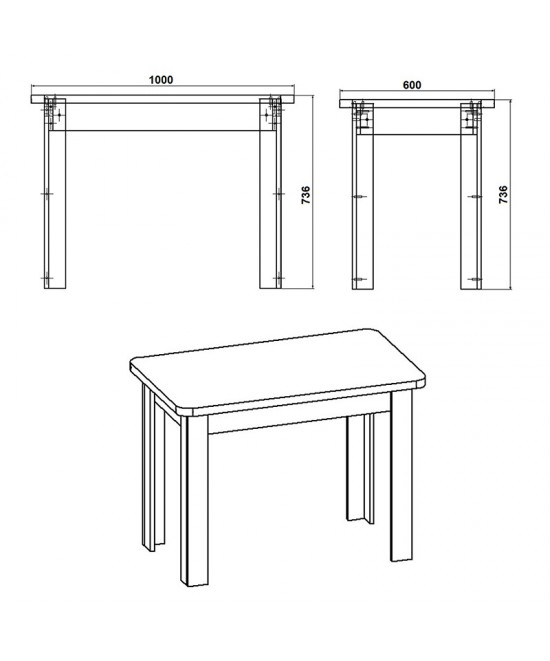 1000
736
600
736