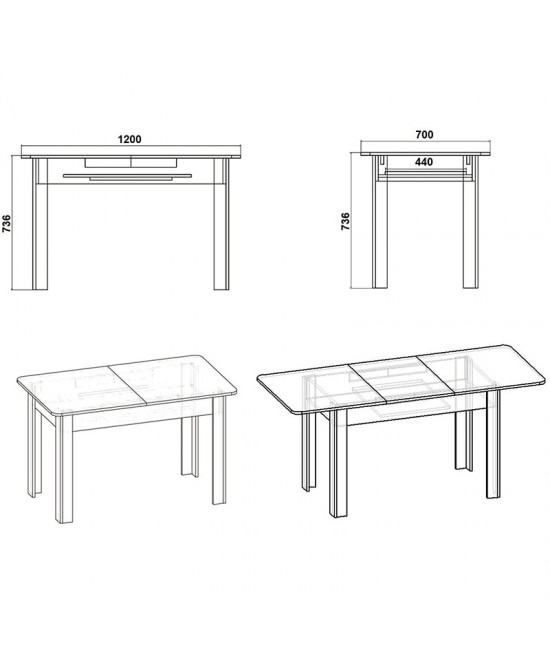 1200
736
700
440
736